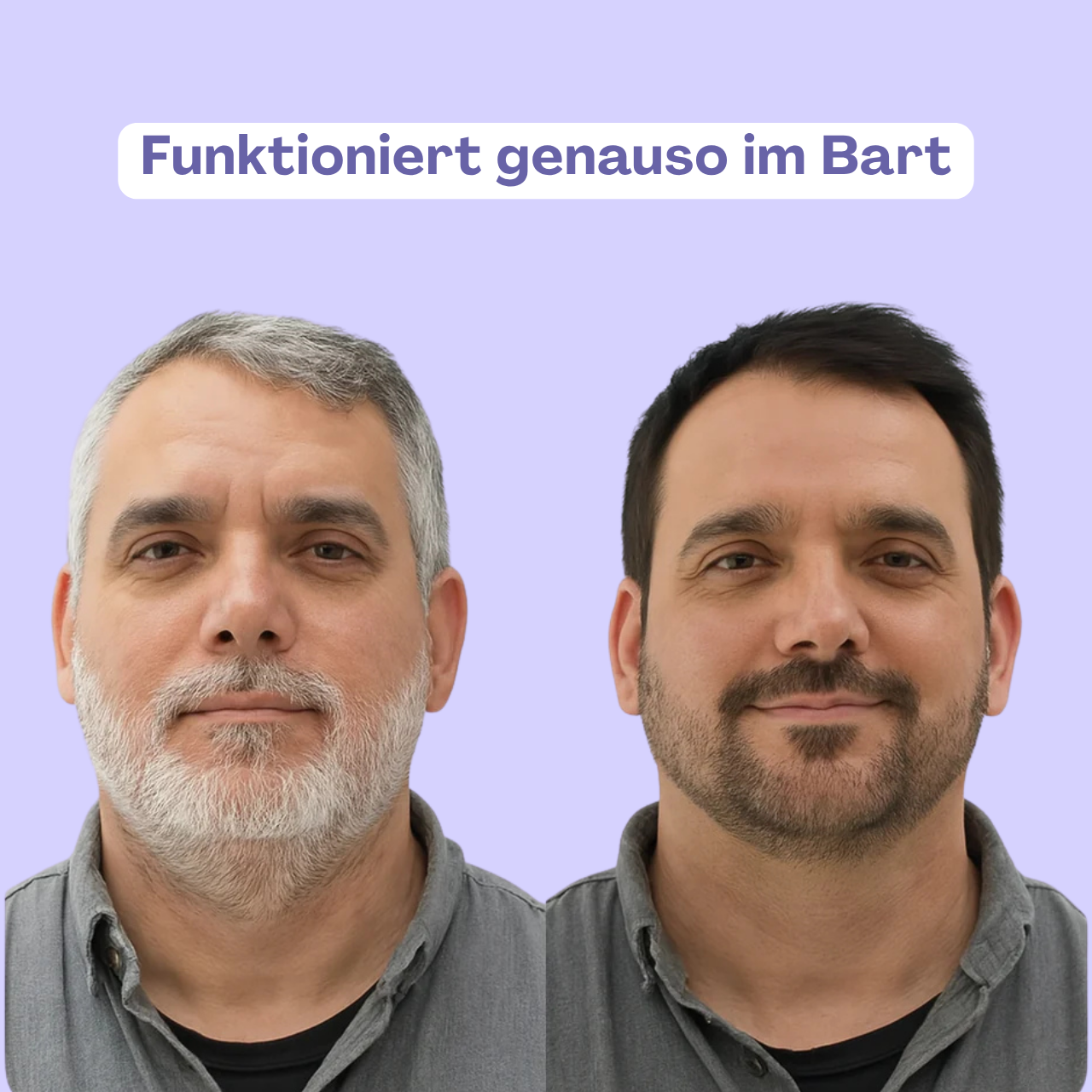 Funktioniert genauso im Bart